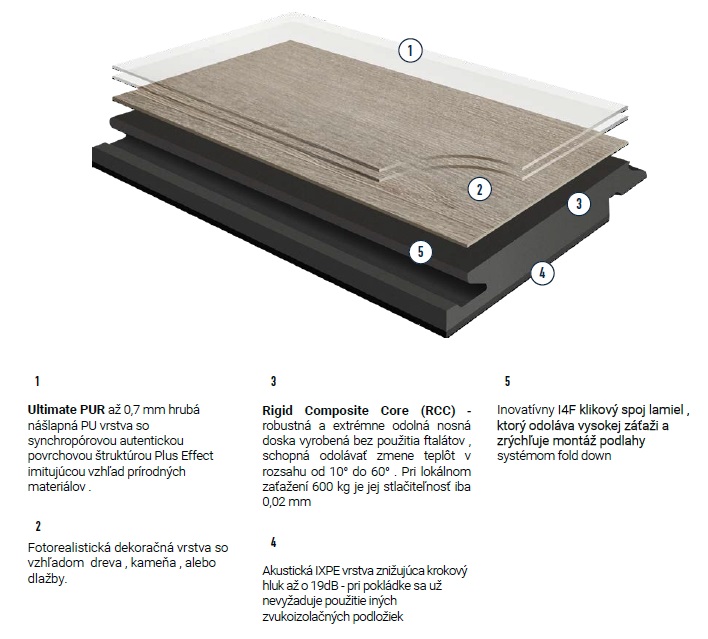 1

2

3

5

4

1

Ultimate PUR až 0,7 mm hrubá nášlapná PU vrstva so synchropórovou autentickou povrchovou štruktúrou Plus Effect imitujúcou vzhľad prírodných materiálov .

2

Fotorealistická dekoračná vrstva so vzhľadom dreva , kameňa , alebo dlažby.

3

Rigid Composite Core (RCC) - robustná a extrémne odolná nosná doska vyrobená bez použitia ftalátov , schopná odolávať zmene teplôt v rozsahu od 10° do 60° . Pri lokálnom zaťažení 600 kg je jej stlačiteľnosť iba 0,02 mm

4

Akustická IXPE vrstva znižujúca krokový hluk až o 19dB - pri pokládke sa už nevyžaduje použitie iných zvukoizolačných podložiek

5

Inovatívny I4F klikový spoj lamiel , ktorý odoláva vysokej záťaži a zrýchľuje montáž podlahy systémom fold down