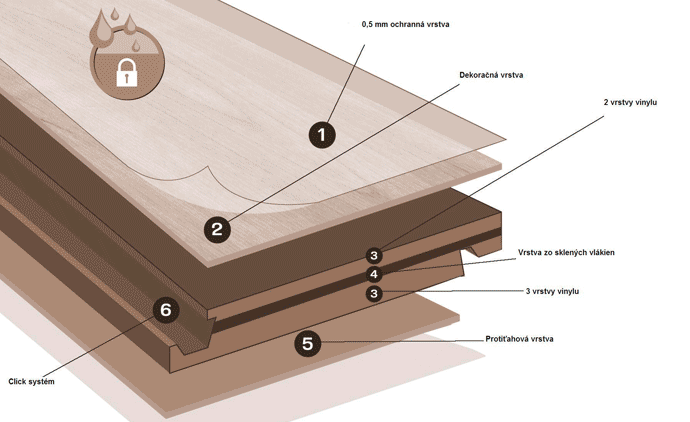 0,5 mm ochranná vrstva

Dekoračná vrstva

2 vrstvy vinylu

1

2

3

Vrstva zo sklených vlákien

4

3

3 vrstvy vinylu

6

5

Protiťahová vrstva

Click systém