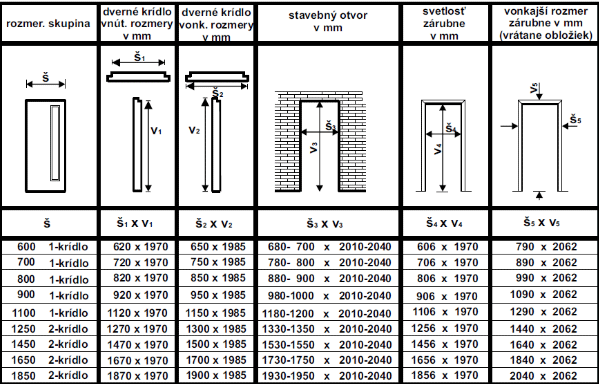 | rozmer. skupina | dverné krídlo vnút. rozmery v mm | dverné krídlo vonk. rozmery v mm | stavebný otvor v mm | svetlosť zárubne v mm | vonkajší rozmer zárubne v mm (vrátane obložiek) |
|---|---|---|---|---|---|
| Š | Š₁ V₁ | Š₂ V₂ | Š₃ V₃ | Š₄ V₄ | V₅ Š₅ |
| Š | Š₁ X V₁ | Š₂ X V₂ | Š₃ X V₃ | Š₄ X V₄ | Š₅ X V₅ |
| 600 1-krídlo | 620 x 1970 | 650 x 1985 | 680- 700 x 2010-2040 | 606 x 1970 | 790 x 2062 |
| 700 1-krídlo | 720 x 1970 | 750 x 1985 | 780- 800 x 2010-2040 | 706 x 1970 | 890 x 2062 |
| 800 1-krídlo | 820 x 1970 | 850 x 1985 | 880- 900 x 2010-2040 | 806 x 1970 | 990 x 2062 |
| 900 1-krídlo | 920 x 1970 | 950 x 1985 | 980-1000 x 2010-2040 | 906 x 1970 | 1090 x 2062 |
| 1100 1-krídlo | 1120 x 1970 | 1150 x 1985 | 1180-1200 x 2010-2040 | 1106 x 1970 | 1290 x 2062 |
| 1250 2-krídlo | 1270 x 1970 | 1300 x 1985 | 1330-1350 x 2010-2040 | 1256 x 1970 | 1440 x 2062 |
| 1450 2-krídlo | 1470 x 1970 | 1500 x 1985 | 1530-1550 x 2010-2040 | 1456 x 1970 | 1640 x 2062 |
| 1650 2-krídlo | 1670 x 1970 | 1700 x 1985 | 1730-1750 x 2010-2040 | 1656 x 1970 | 1840 x 2062 |
| 1850 2-krídlo | 1870 x 1970 | 1900 x 1985 | 1930-1950 x 2010-2040 | 1856 x 1970 | 2040 x 2062 |